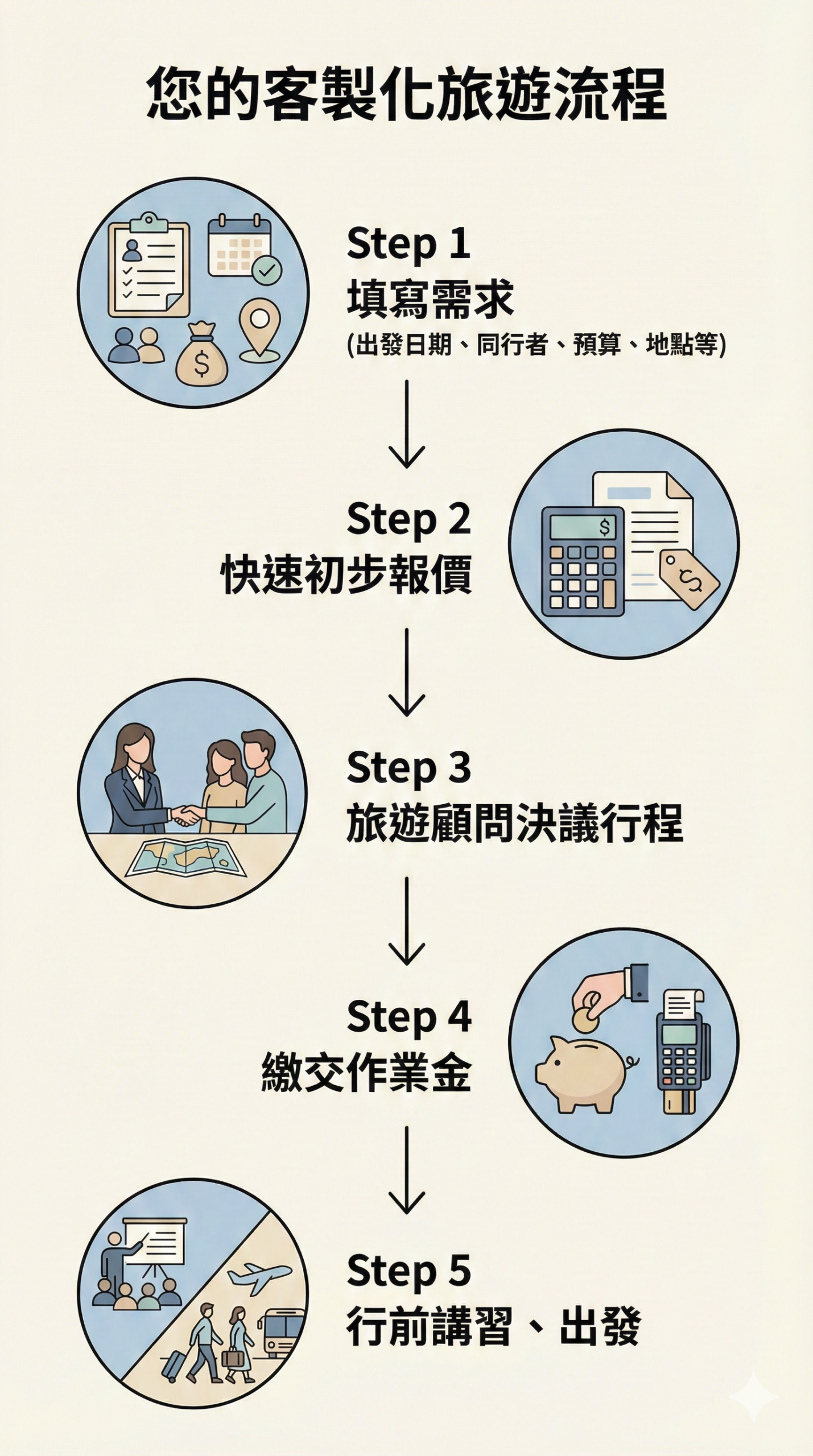 您的客製化旅遊流程

Step 1
填寫需求
(出發日期、同行者、預算、地點等)

Step 2
快速初步報價

Step 3
旅遊顧問決議行程

Step 4
繳交作業金

Step 5
行前講習、出發